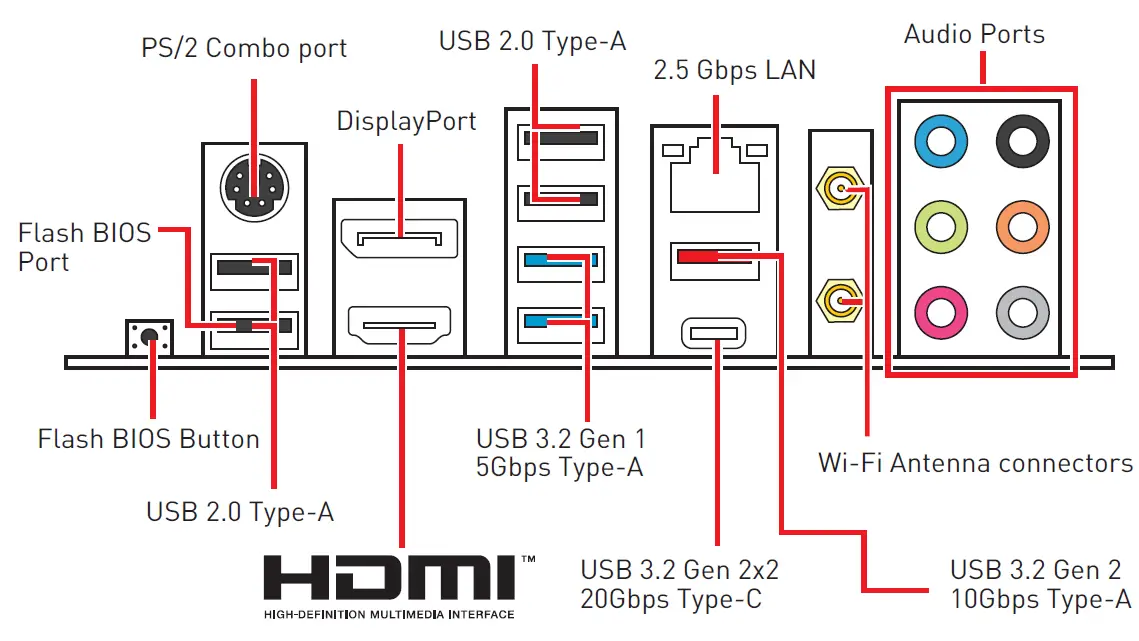 PS/2 Combo port

USB 2.0 Type-A

2.5 Gbps LAN

Audio Ports

DisplayPort

Flash BIOS Port

Flash BIOS Button

USB 2.0 Type-A

USB 3.2 Gen 1 5Gbps Type-A

Wi-Fi Antenna connectors

HDMI™
HIGH-DEFINITION MULTIMEDIA INTERFACE

USB 3.2 Gen 2x2 20Gbps Type-C

USB 3.2 Gen 2 10Gbps Type-A